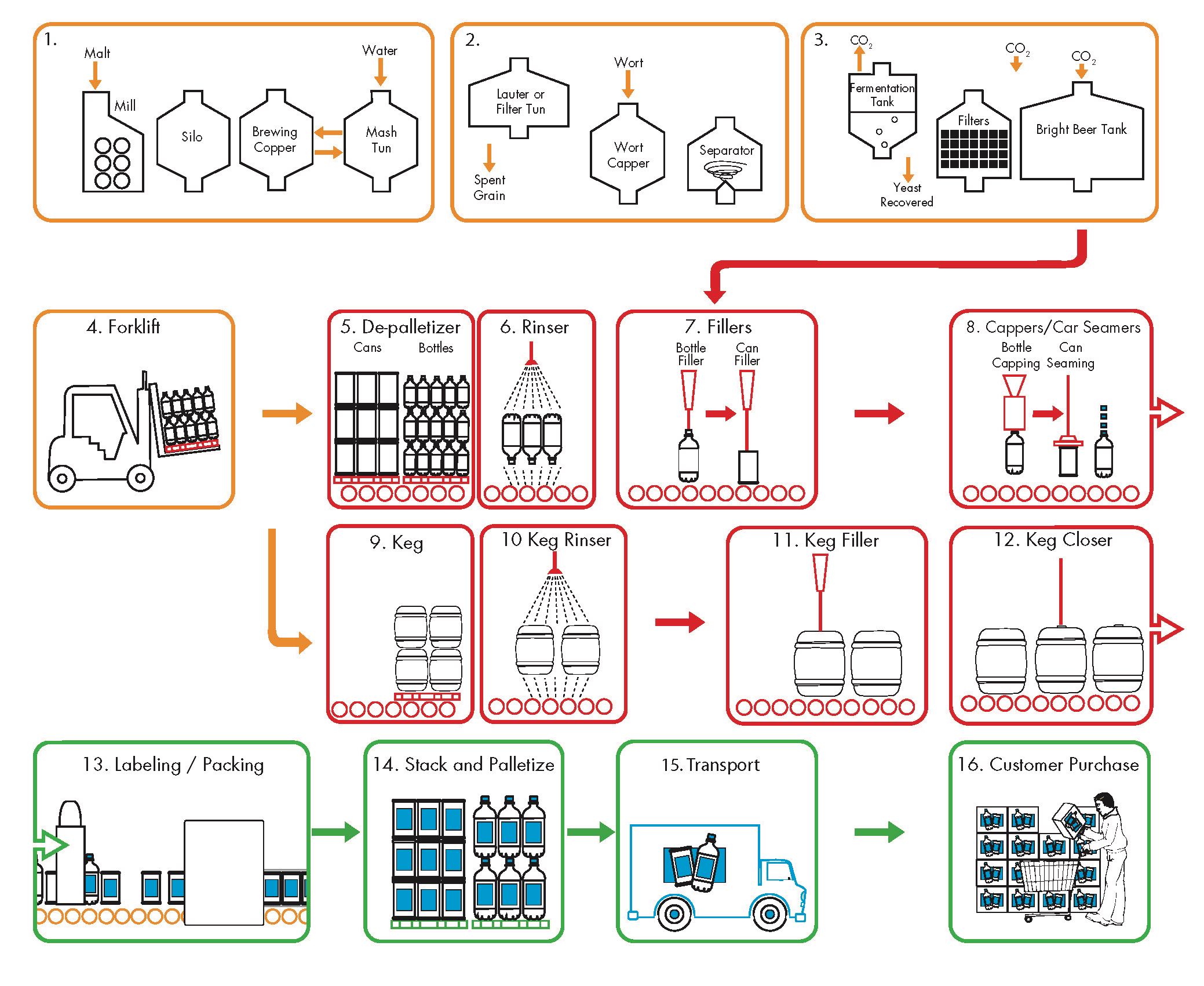 1.
Malt
Mill
Silo
Brewing Copper
Water
Mash Tun

2.
Lauter or Filter Tun
Spent Grain
Wort
Wort Capper
Separator

3.
$CO_2$
Fermentation Tank
Yeast Recovered
$CO_2$
Filters
$CO_2$
Bright Beer Tank

4. Forklift

5. De-palletizer
Cans
Bottles

6. Rinser

7. Fillers
Bottle Filler
Can Filler

8. Cappers/Car Seamers
Bottle Capping
Can Seaming

9. Keg

10 Keg Rinser

11. Keg Filler

12. Keg Closer

13. Labeling / Packing

14. Stack and Palletize

15. Transport

16. Customer Purchase