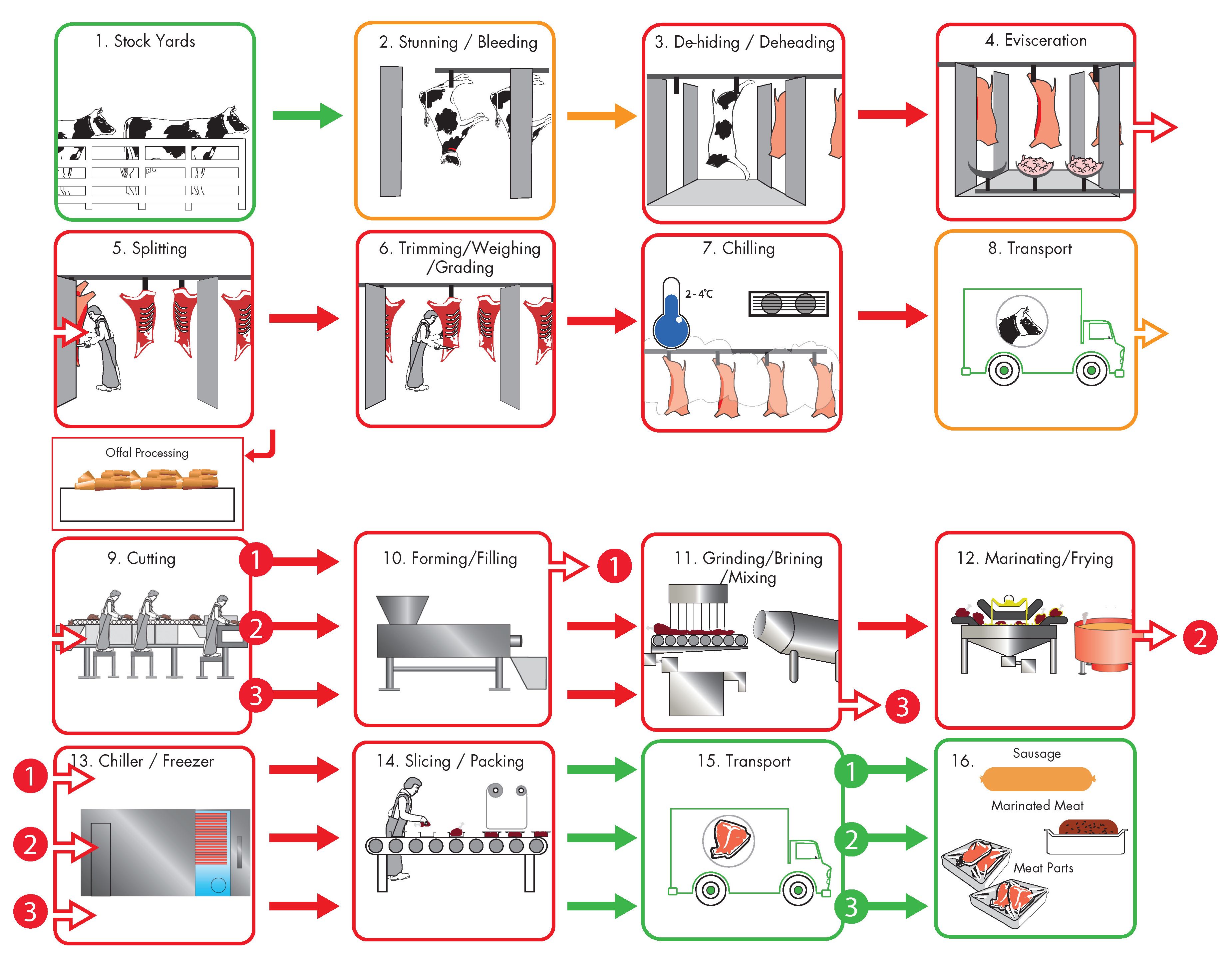 1. Stock Yards

2. Stunning / Bleeding

3. De-hiding / Deheading

4. Evisceration

5. Splitting

6. Trimming/Weighing /Grading

7. Chilling

2 - 4°C

8. Transport

Offal Processing

9. Cutting

1

2

3

10. Forming/Filling

1

11. Grinding/Brining /Mixing

3

12. Marinating/Frying

2

1

2

3

13. Chiller / Freezer

14. Slicing / Packing

15. Transport

1

2

3

16.

Sausage

Marinated Meat

Meat Parts